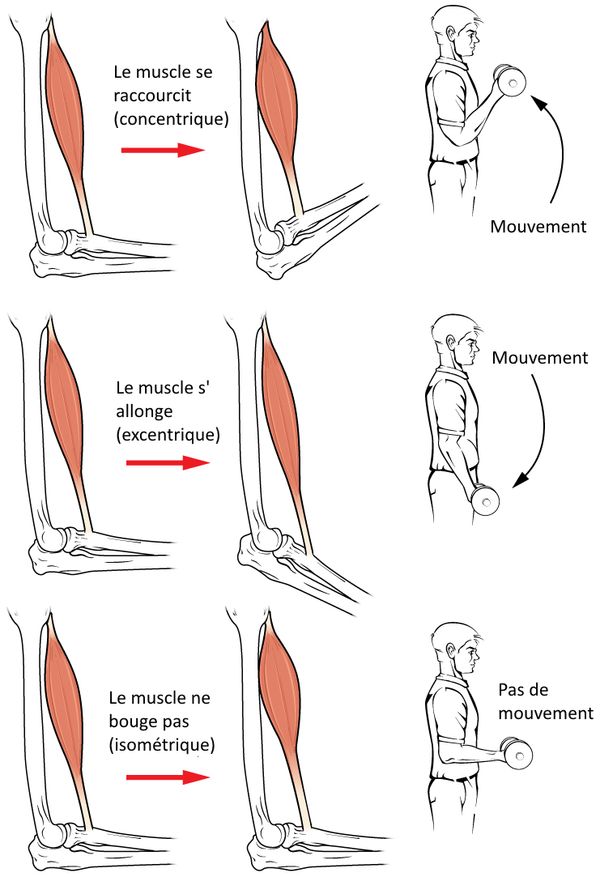 Le muscle se raccourcit (concentrique)

Mouvement

Le muscle s' allonge (excentrique)

Mouvement

Le muscle ne bouge pas (isométrique)

Pas de mouvement